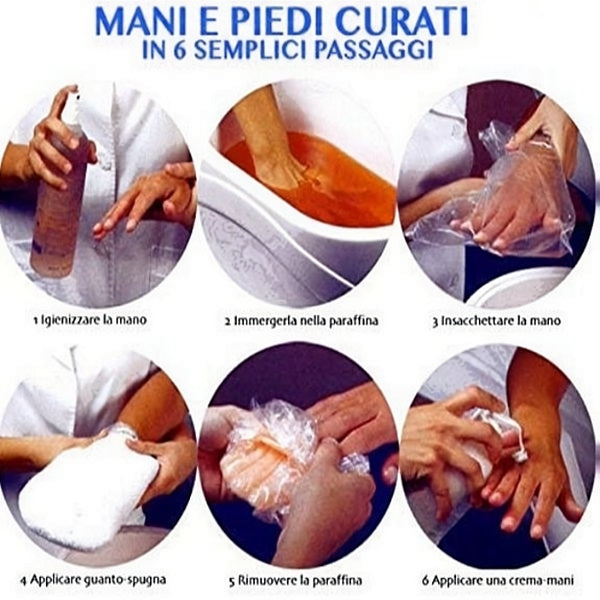 MANI E PIEDI CURATI
IN 6 SEMPLICI PASSAGGI

1 Igienizzare la mano

2 Immergerla nella paraffina

3 Insacchettare la mano

4 Applicare guanto-spugna

5 Rimuovere la paraffina

6 Applicare una crema-mani